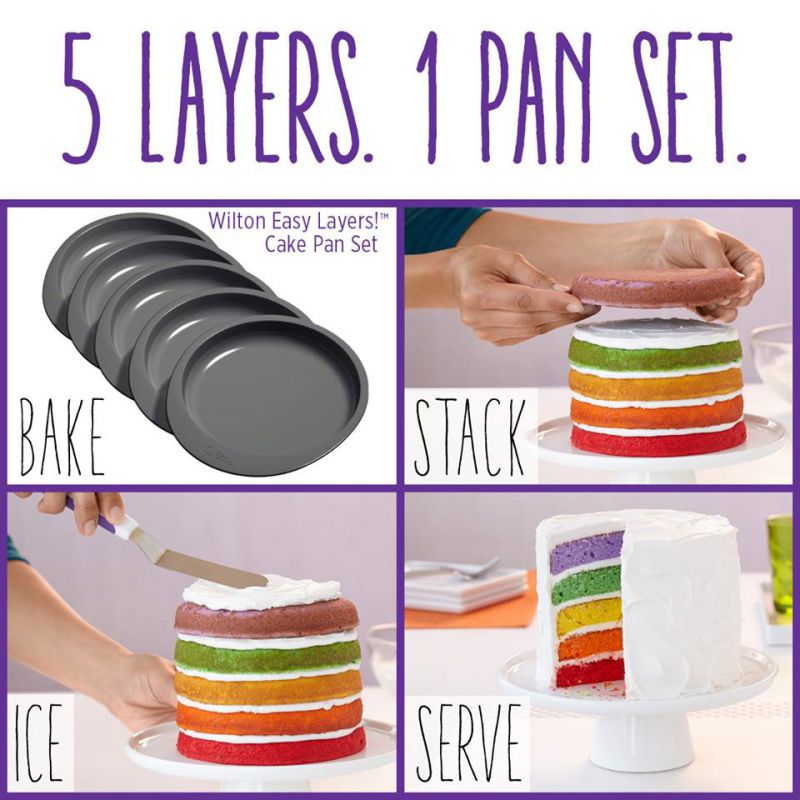 5 LAYERS. 1 PAN SET.

Wilton Easy Layers!™ Cake Pan Set

BAKE

STACK

ICE

SERVE